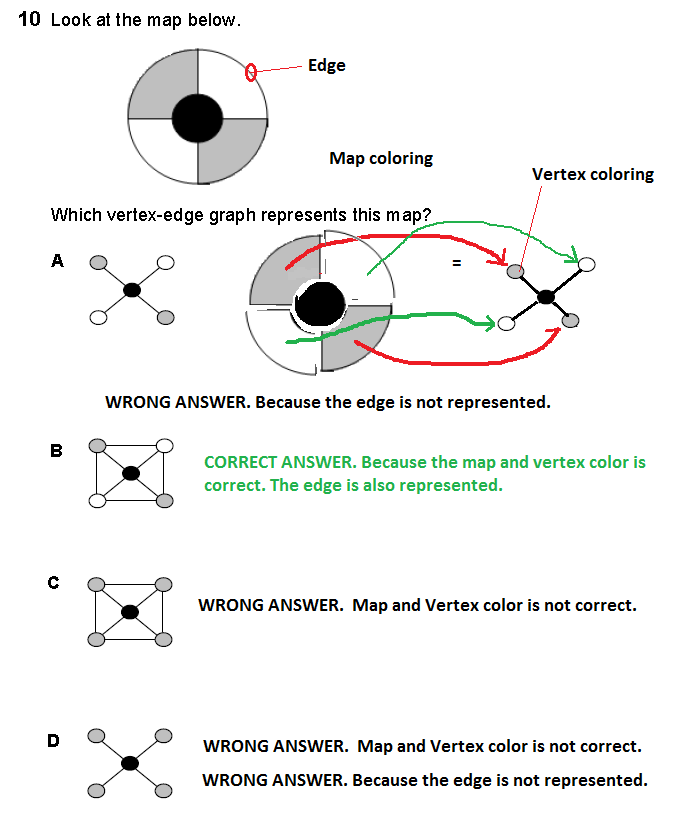 10 Look at the map below.

Edge

Map coloring

Vertex coloring

Which vertex-edge graph represents this map?

A

=

WRONG ANSWER. Because the edge is not represented.

B

CORRECT ANSWER. Because the map and vertex color is correct. The edge is also represented.

C

WRONG ANSWER. Map and Vertex color is not correct.

D

WRONG ANSWER. Map and Vertex color is not correct.

WRONG ANSWER. Because the edge is not represented.