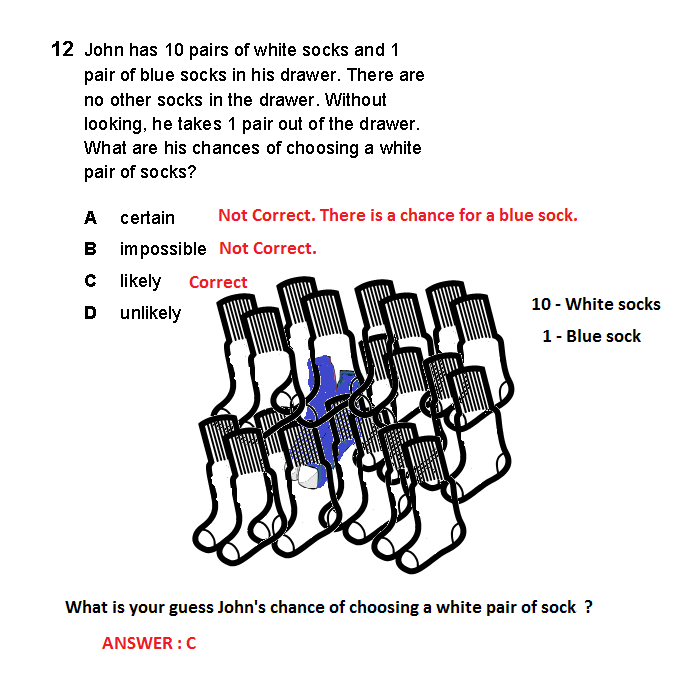 12 John has 10 pairs of white socks and 1 pair of blue socks in his drawer. There are no other socks in the drawer. Without looking, he takes 1 pair out of the drawer. What are his chances of choosing a white pair of socks?

A certain Not Correct. There is a chance for a blue sock.

B impossible Not Correct.

C likely Correct

D unlikely

10 - White socks

1 - Blue sock

What is your guess John's chance of choosing a white pair of sock ?

ANSWER : C