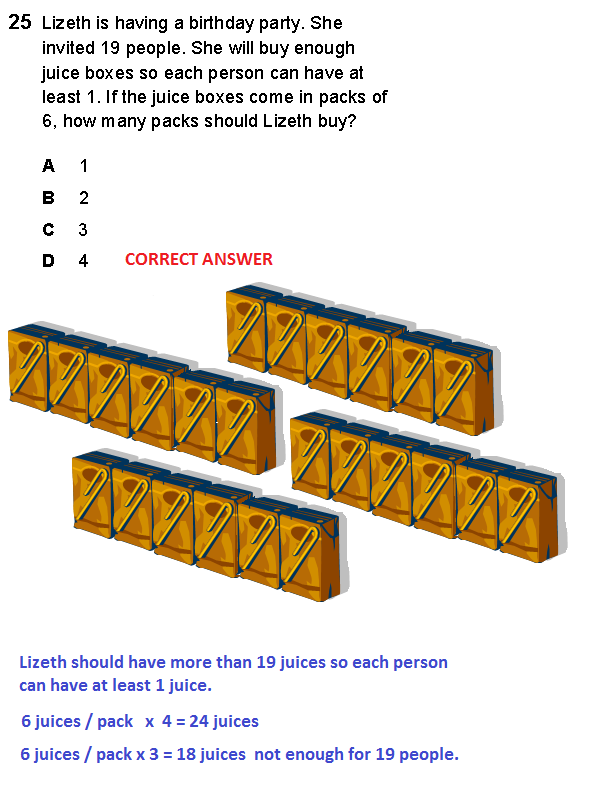 25 Lizeth is having a birthday party. She invited 19 people. She will buy enough juice boxes so each person can have at least 1. If the juice boxes come in packs of 6, how many packs should Lizeth buy?

A 1

B 2

C 3

D 4 CORRECT ANSWER

Lizeth should have more than 19 juices so each person can have at least 1 juice.

6 juices / pack x 4 = 24 juices

6 juices / pack x 3 = 18 juices not enough for 19 people.